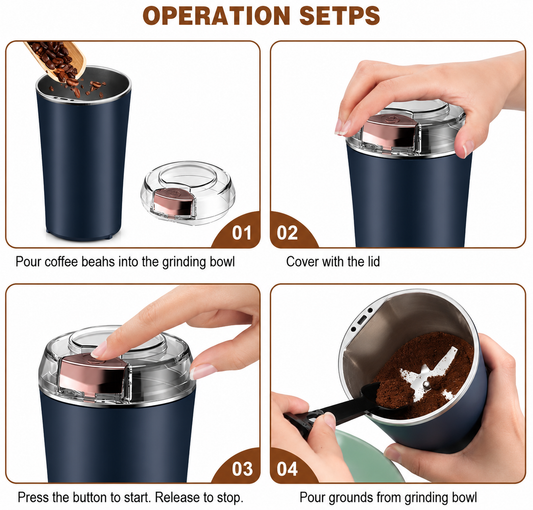 OPERATION SETPS

01

Pour coffee beahs into the grinding bowl

02

Cover with the lid

03

Press the button to start. Release to stop.

04

Pour grounds from grinding bowl