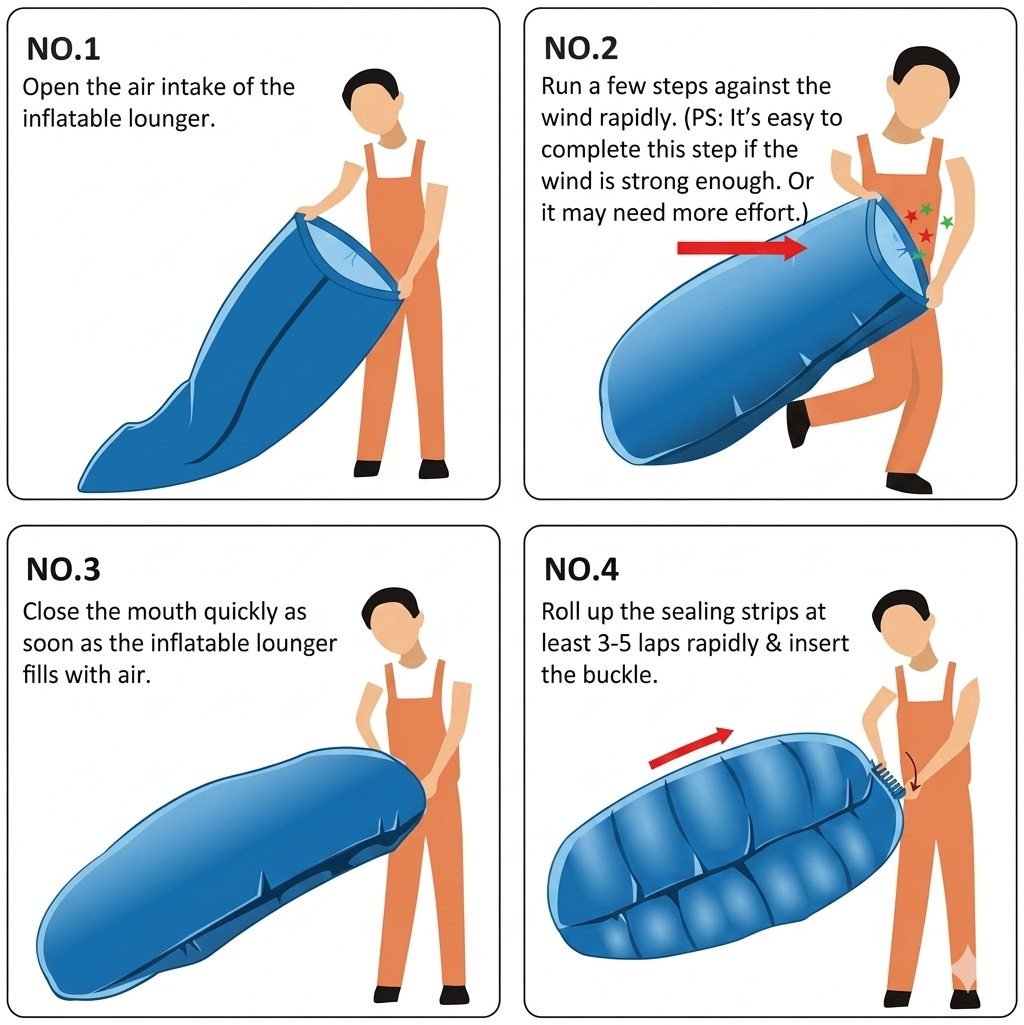 NO.1
Open the air intake of the inflatable lounger.

NO.2
Run a few steps against the wind rapidly. (PS: It's easy to complete this step if the wind is strong enough. Or it may need more effort.)

NO.3
Close the mouth quickly as soon as the inflatable lounger fills with air.

NO.4
Roll up the sealing strips at least 3-5 laps rapidly & insert the buckle.