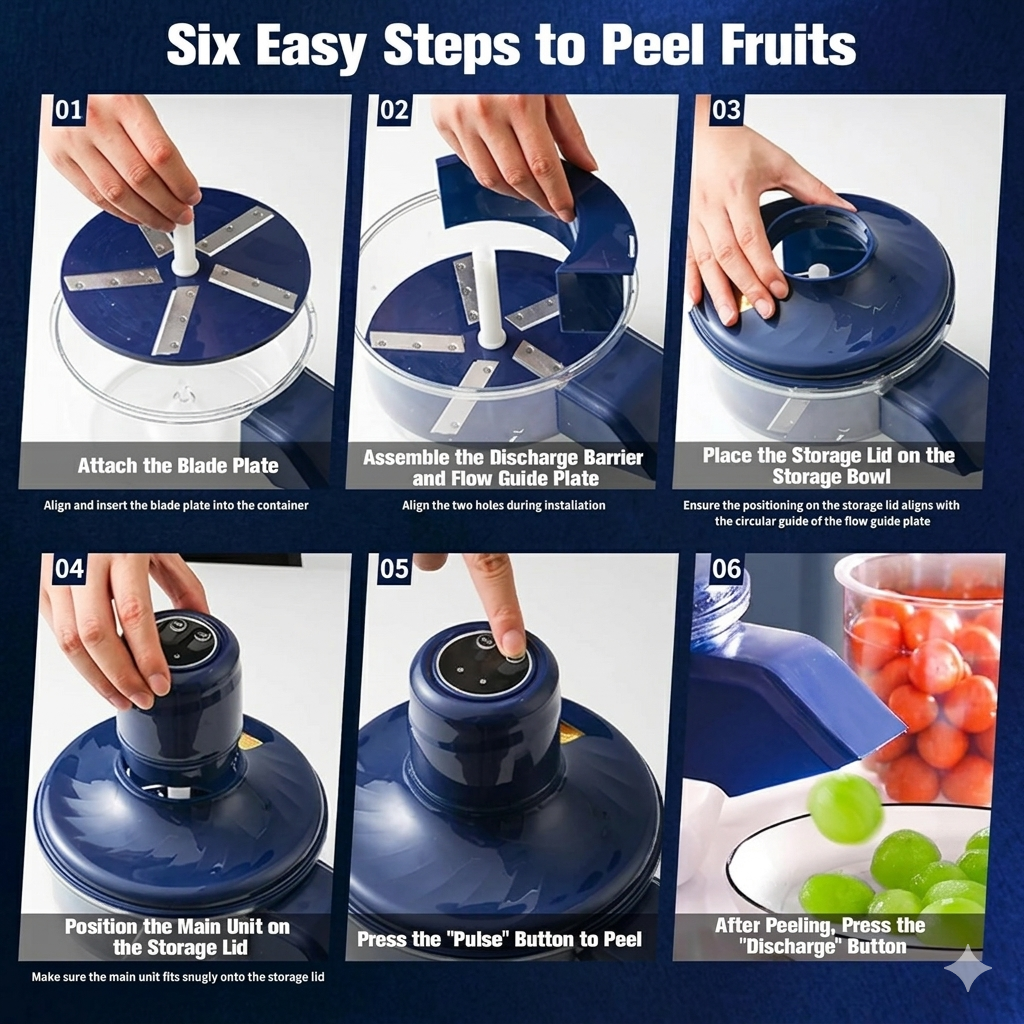 Six Easy Steps to Peel Fruits

01
Attach the Blade Plate
Align and insert the blade plate into the container

02
Assemble the Discharge Barrier and Flow Guide Plate
Align the two holes during installation

03
Place the Storage Lid on the Storage Bowl
Ensure the positioning on the storage lid aligns with the circular guide of the flow guide plate

04
Position the Main Unit on the Storage Lid
Make sure the main unit fits snugly onto the storage lid

05
Press the "Pulse" Button to Peel

06
After Peeling, Press the "Discharge" Button